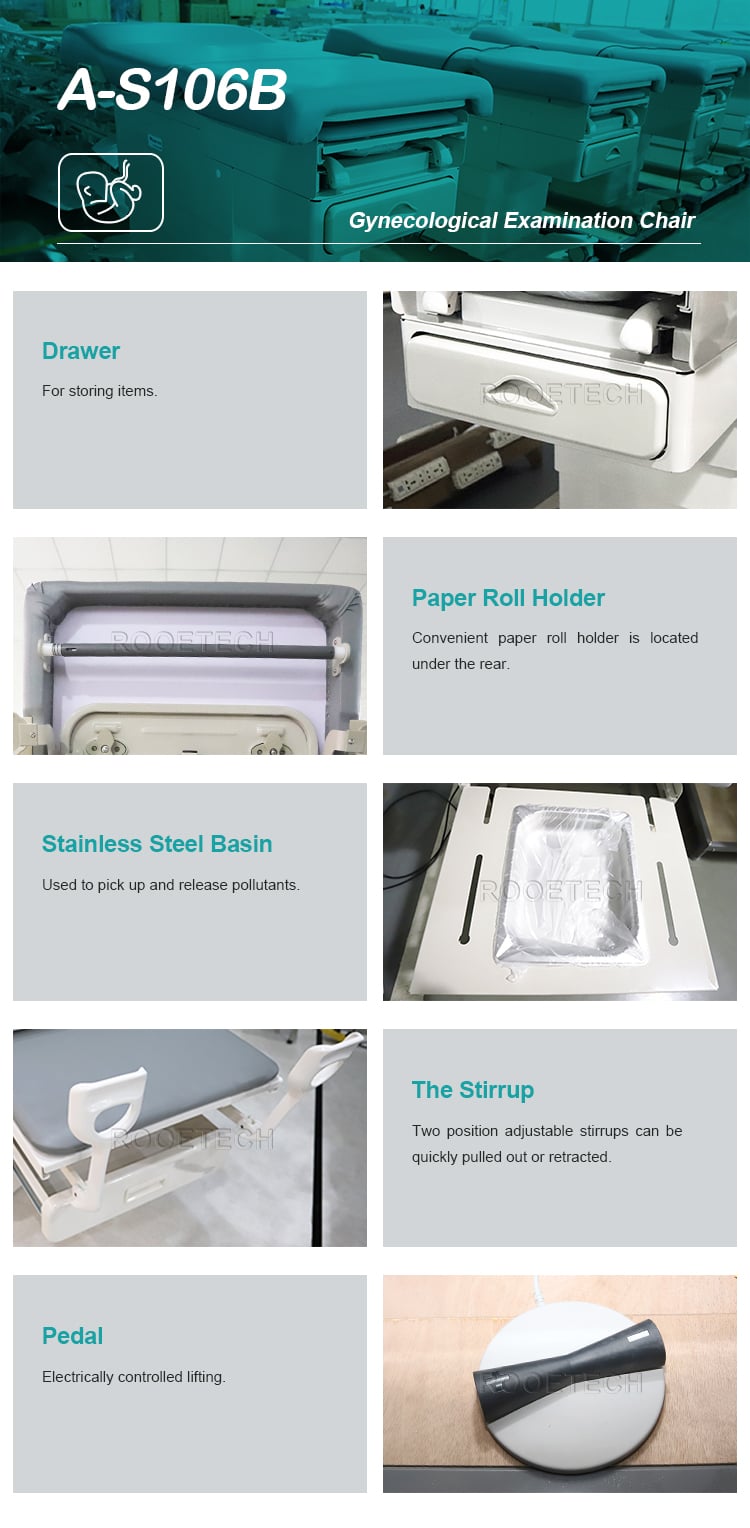 A-S106B

Gynecological Examination Chair

Drawer

For storing items.

ROOETECH

ROOETECH

Paper Roll Holder

Convenient paper roll holder is located under the rear.

Stainless Steel Basin

Used to pick up and release pollutants.

ROOETECH

ROOETECH

The Stirrup

Two position adjustable stirrups can be quickly pulled out or retracted.

Pedal

Electrically controlled lifting.

ROOETECH