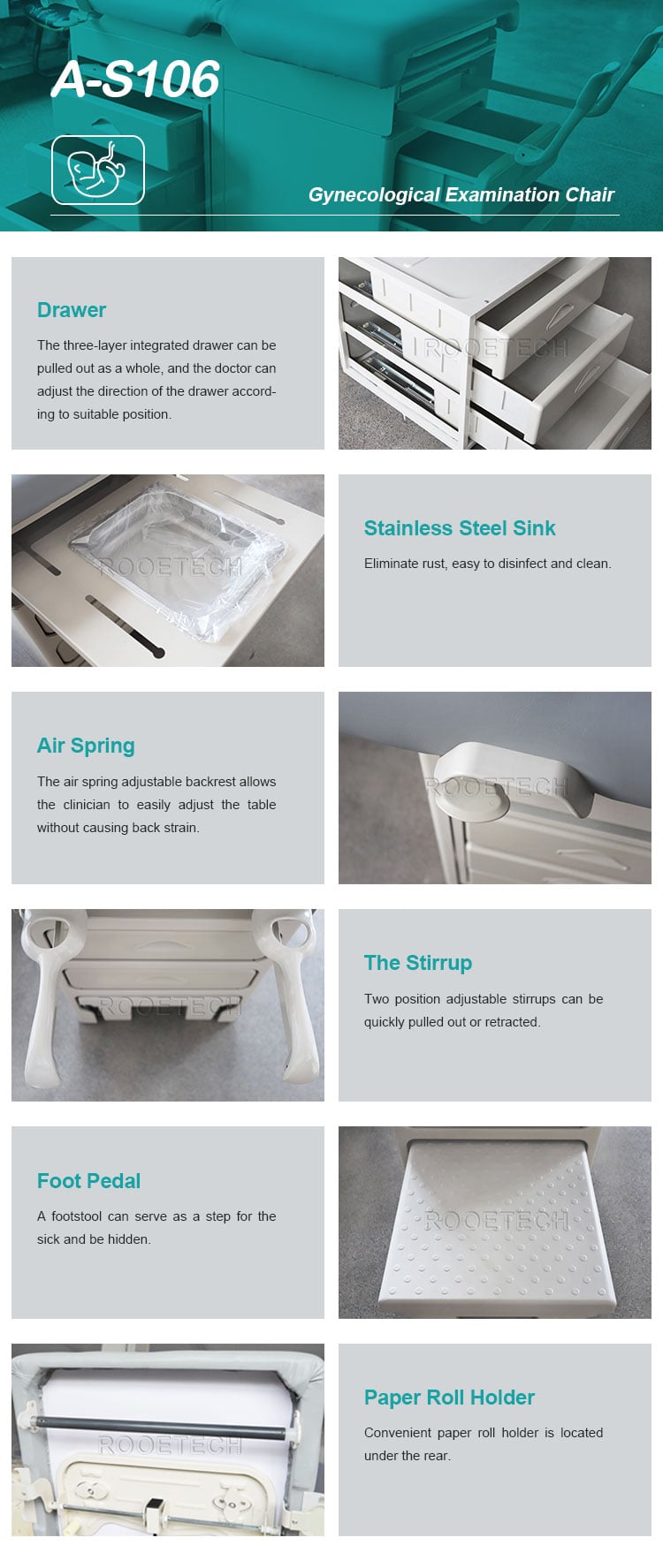 A-S106

Gynecological Examination Chair

Drawer

The three-layer integrated drawer can be pulled out as a whole, and the doctor can adjust the direction of the drawer according to suitable position.

ROOETECH

ROOETECH

Stainless Steel Sink

Eliminate rust, easy to disinfect and clean.

Air Spring

The air spring adjustable backrest allows the clinician to easily adjust the table without causing back strain.

ROOETECH

ROOETECH

The Stirrup

Two position adjustable stirrups can be quickly pulled out or retracted.

Foot Pedal

A footstool can serve as a step for the sick and be hidden.

ROOETECH

ROOETECH

Paper Roll Holder

Convenient paper roll holder is located under the rear.