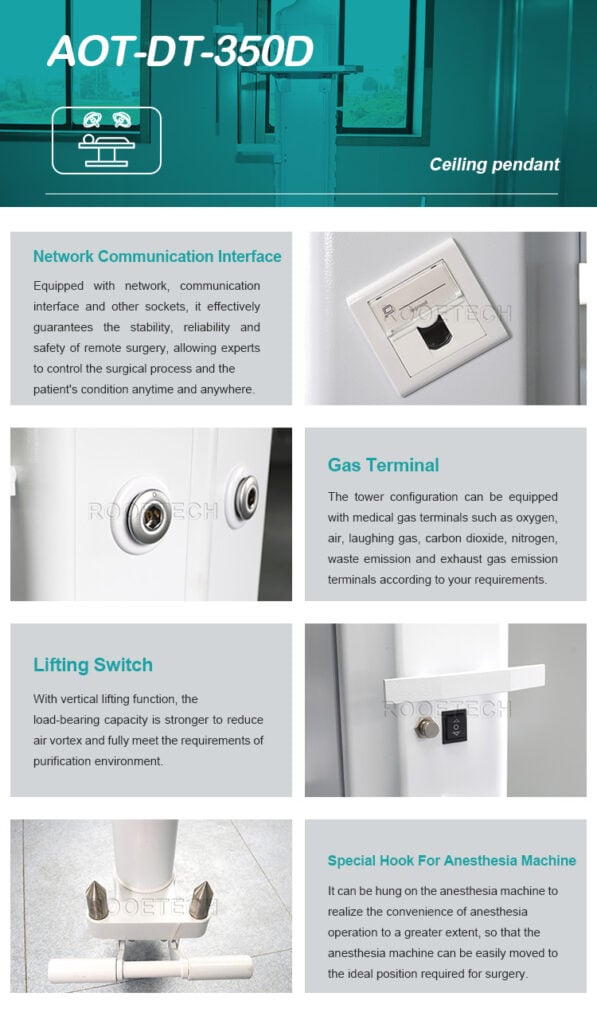 AOT-DT-350D

Ceiling pendant

Network Communication Interface

Equipped with network, communication interface and other sockets, it effectively guarantees the stability, reliability and safety of remote surgery, allowing experts to control the surgical process and the patient's condition anytime and anywhere.

ROOETECH

ROOETECH

Gas Terminal

The tower configuration can be equipped with medical gas terminals such as oxygen, air, laughing gas, carbon dioxide, nitrogen, waste emission and exhaust gas emission terminals according to your requirements.

Lifting Switch

With vertical lifting function, the load-bearing capacity is stronger to reduce air vortex and fully meet the requirements of purification environment.

ROOETECH

ROOETECH

Special Hook For Anesthesia Machine

It can be hung on the anesthesia machine to realize the convenience of anesthesia operation to a greater extent, so that the anesthesia machine can be easily moved to the ideal position required for surgery.